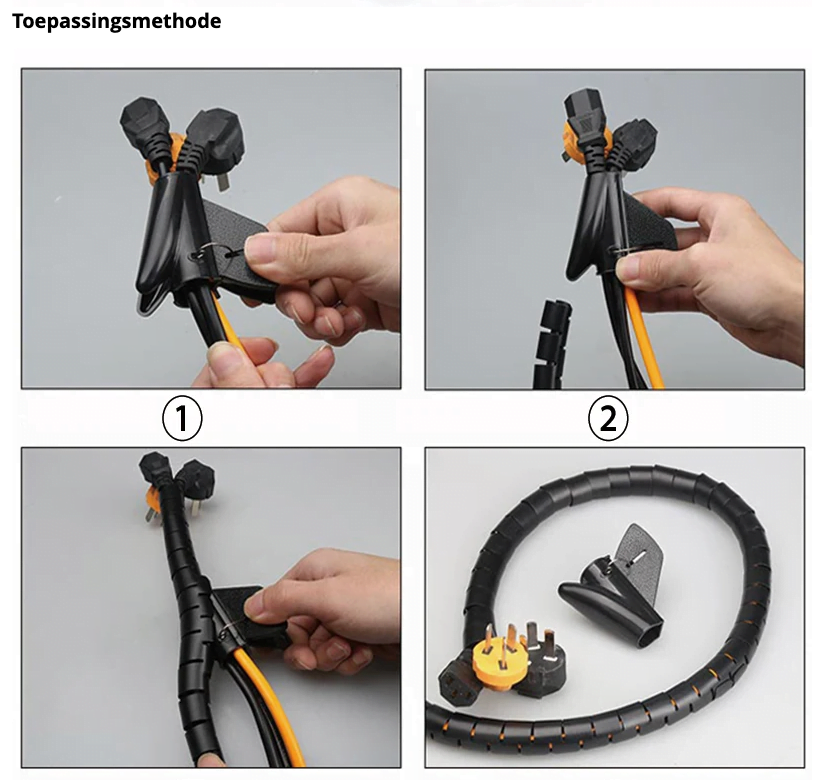 Toepassingsmethode

①

②